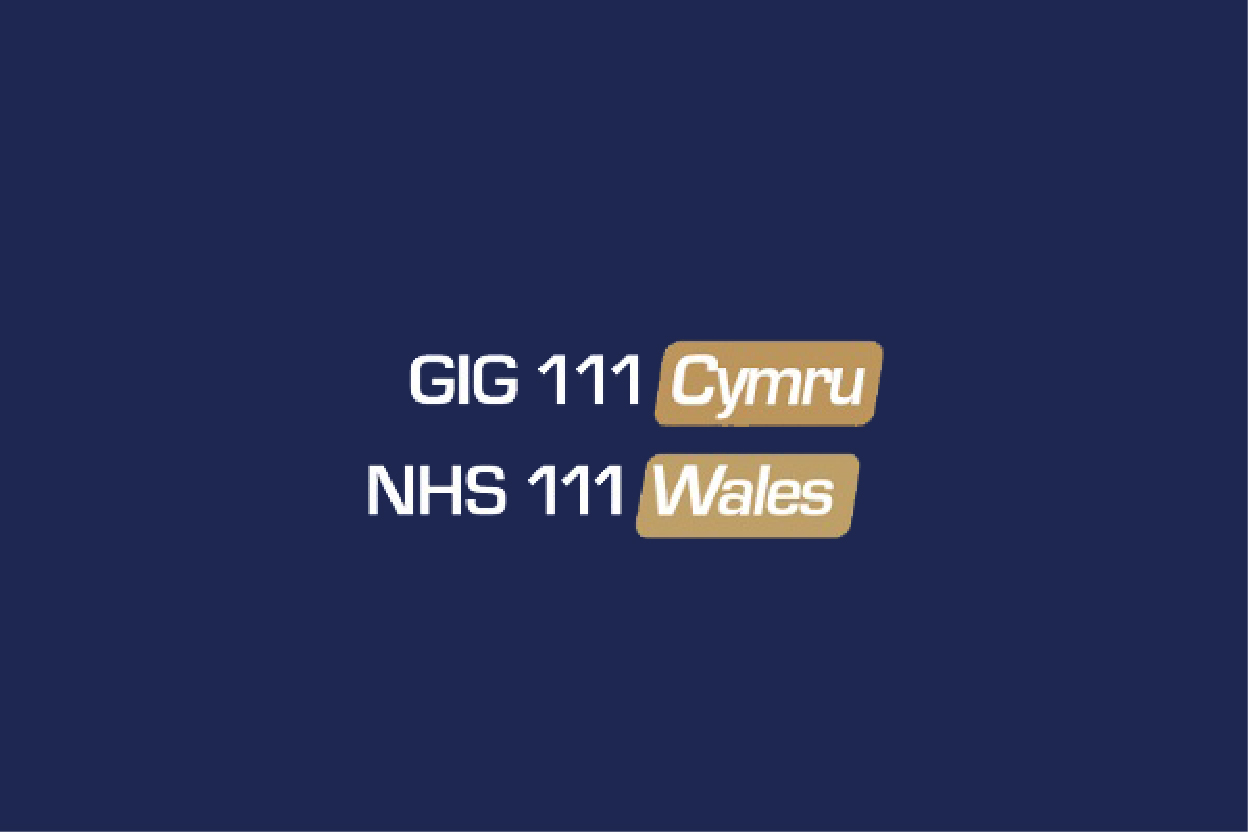 GIG 111 Cymru
NHS 111 Wales